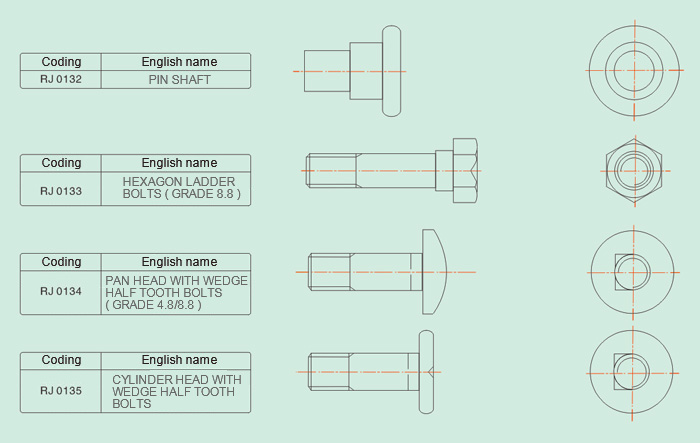 | Coding | English name |
|---|---|
| RJ 0132 | PIN SHAFT |

| Coding | English name |
|---|---|
| RJ 0133 | HEXAGON LADDER BOLTS ( GRADE 8.8 ) |

| Coding | English name |
|---|---|
| RJ 0134 | PAN HEAD WITH WEDGE HALF TOOTH BOLTS ( GRADE 4.8/8.8 ) |

| Coding | English name |
|---|---|
| RJ 0135 | CYLINDER HEAD WITH WEDGE HALF TOOTH BOLTS |