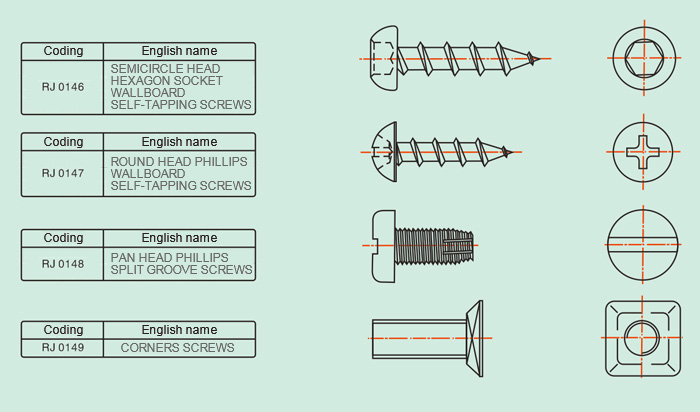 | Coding | English name |
|---|---|
| RJ 0146 | SEMICIRCLE HEAD HEXAGON SOCKET WALLBOARD SELF-TAPPING SCREWS |

| Coding | English name |
|---|---|
| RJ 0147 | ROUND HEAD PHILLIPS WALLBOARD SELF-TAPPING SCREWS |

| Coding | English name |
|---|---|
| RJ 0148 | PAN HEAD PHILLIPS SPLIT GROOVE SCREWS |

| Coding | English name |
|---|---|
| RJ 0149 | CORNERS SCREWS |